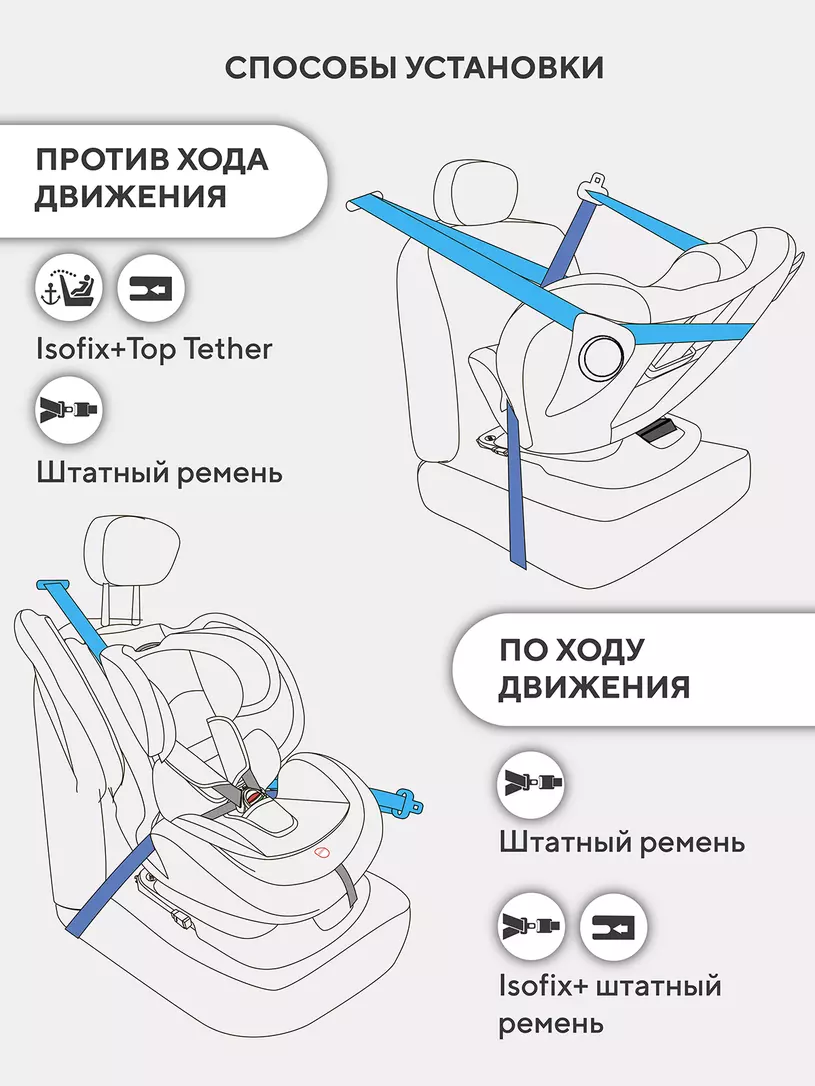 СПОСОБЫ УСТАНОВКИ

ПРОТИВ ХОДА ДВИЖЕНИЯ

Isofix+Top Tether

Штатный ремень

ПО ХОДУ ДВИЖЕНИЯ

Штатный ремень

Isofix+ штатный ремень